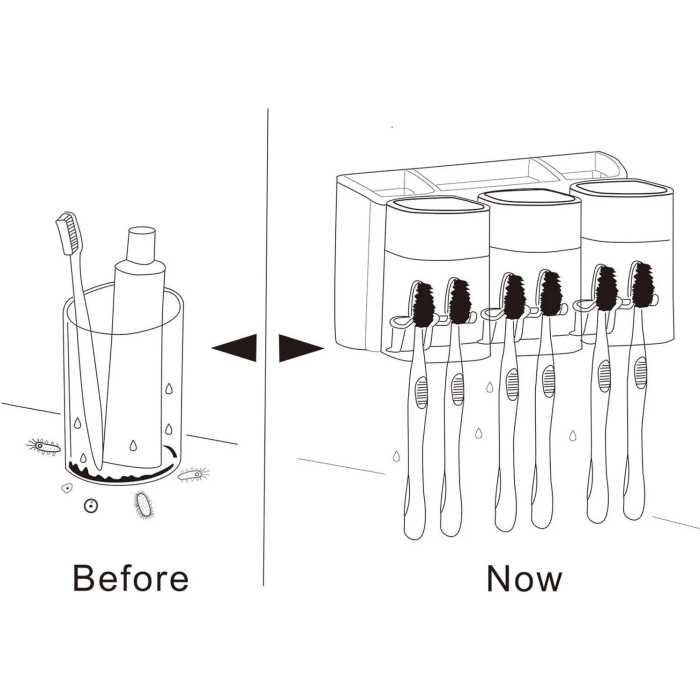 Before

Now