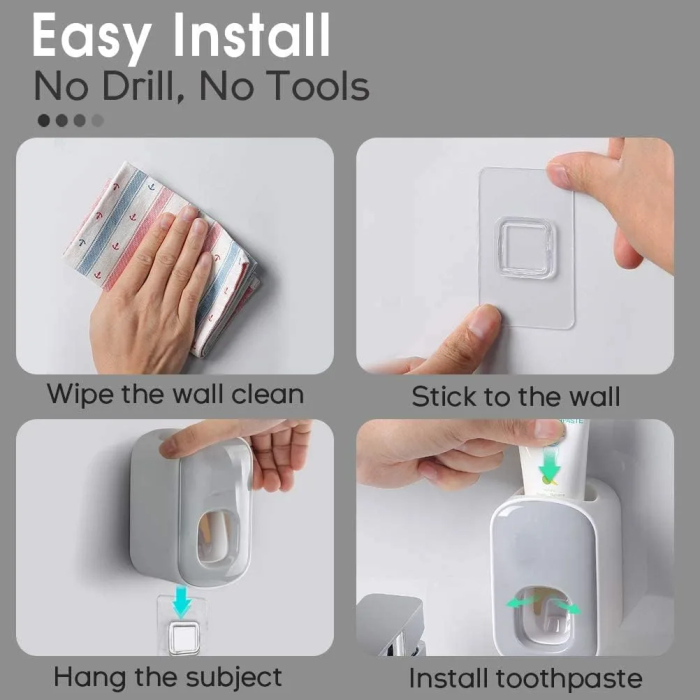 Easy Install
No Drill, No Tools

Wipe the wall clean

Stick to the wall

Hang the subject

Install toothpaste