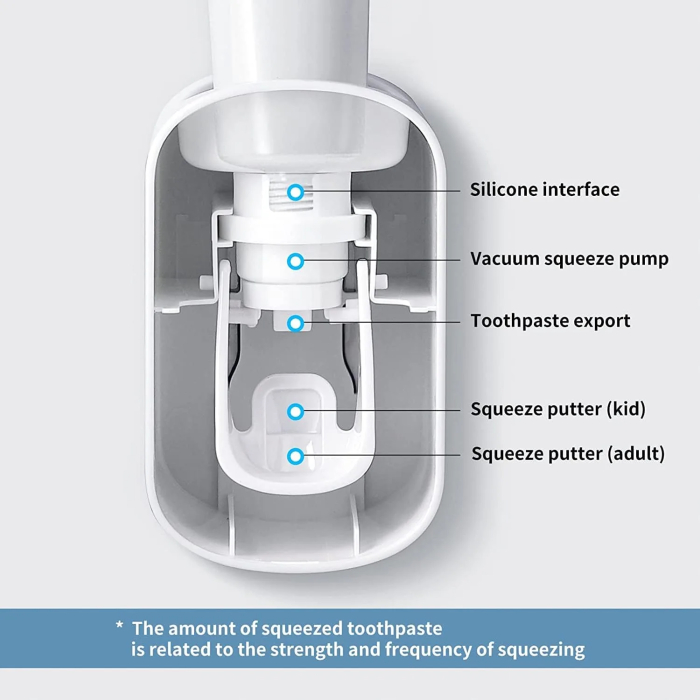 Silicone interface

Vacuum squeeze pump

Toothpaste export

Squeeze putter (kid)

Squeeze putter (adult)

* The amount of squeezed toothpaste is related to the strength and frequency of squeezing