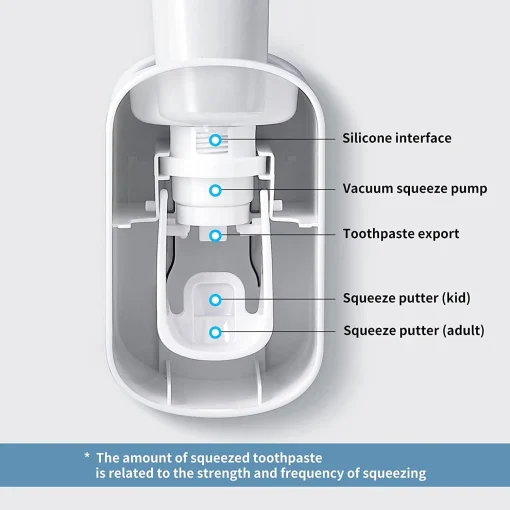 Silicone interface

Vacuum squeeze pump

Toothpaste export

Squeeze putter (kid)

Squeeze putter (adult)

* The amount of squeezed toothpaste is related to the strength and frequency of squeezing