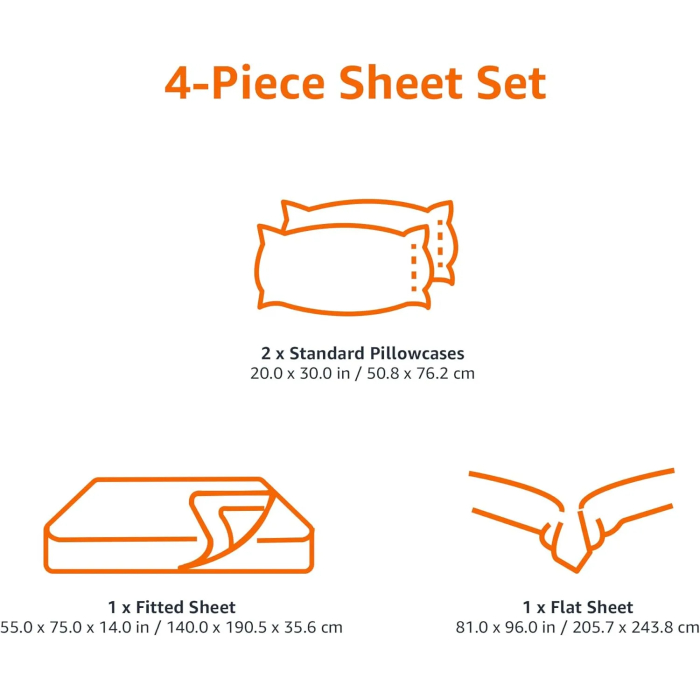 4-Piece Sheet Set

2 x Standard Pillowcases
20.0 x 30.0 in / 50.8 x 76.2 cm

1 x Fitted Sheet
55.0 x 75.0 x 14.0 in / 140.0 x 190.5 x 35.6 cm

1 x Flat Sheet
81.0 x 96.0 in / 205.7 x 243.8 cm