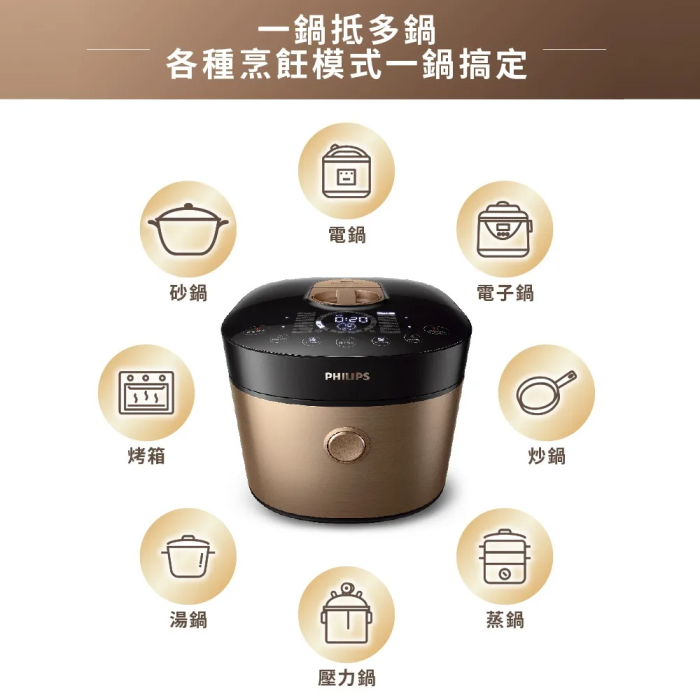 一鍋抵多鍋
各種烹飪模式一鍋搞定

電鍋

砂鍋

電子鍋

0:20

PHILIPS

烤箱

炒鍋

湯鍋

蒸鍋

壓力鍋