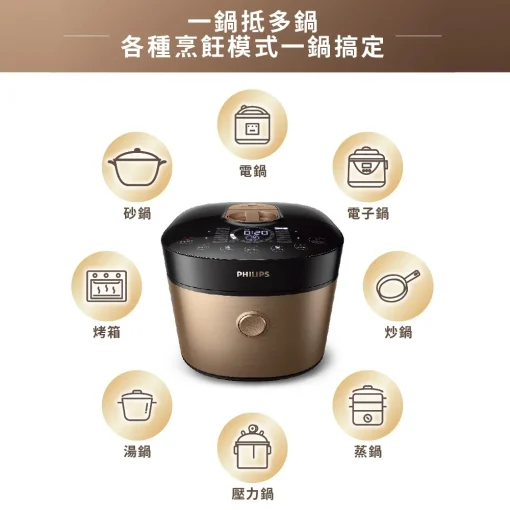 一鍋抵多鍋
各種烹飪模式一鍋搞定

電鍋

砂鍋

電子鍋

0:20

PHILIPS

烤箱

炒鍋

湯鍋

蒸鍋

壓力鍋